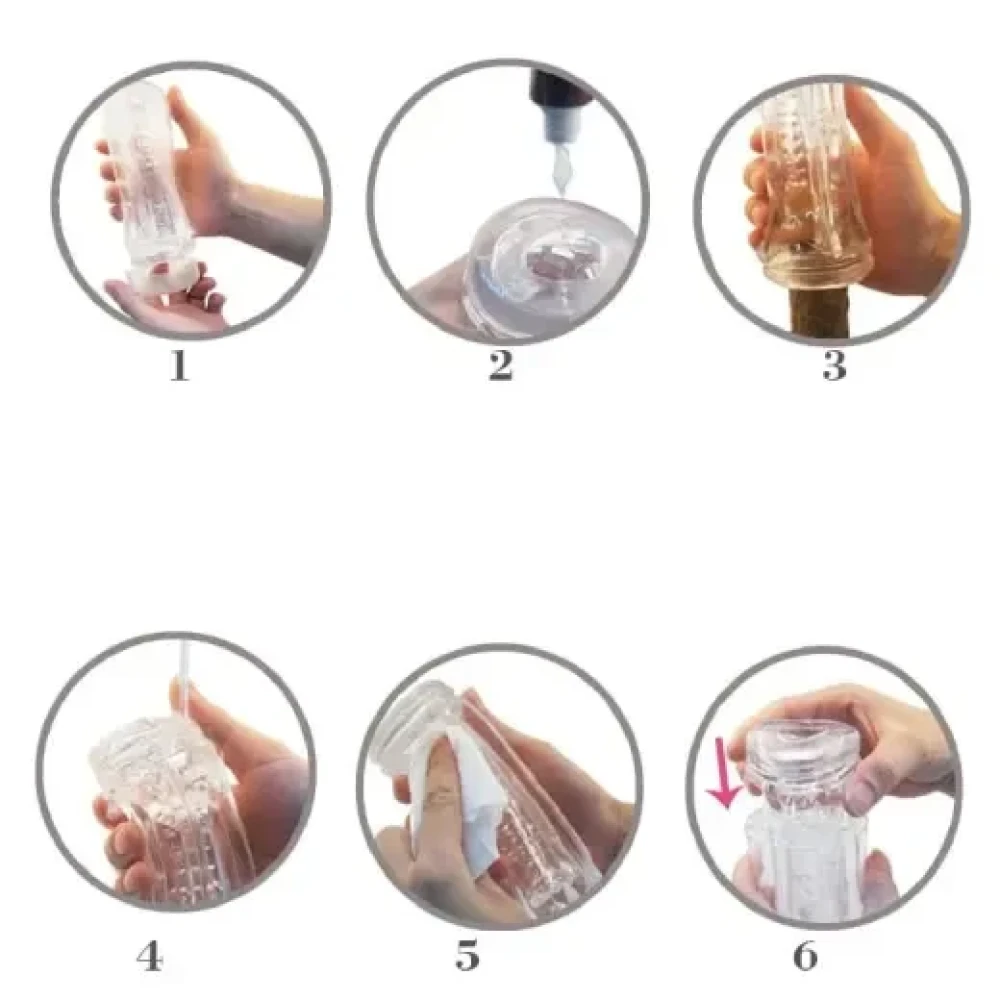 1

2

3

4

5

6